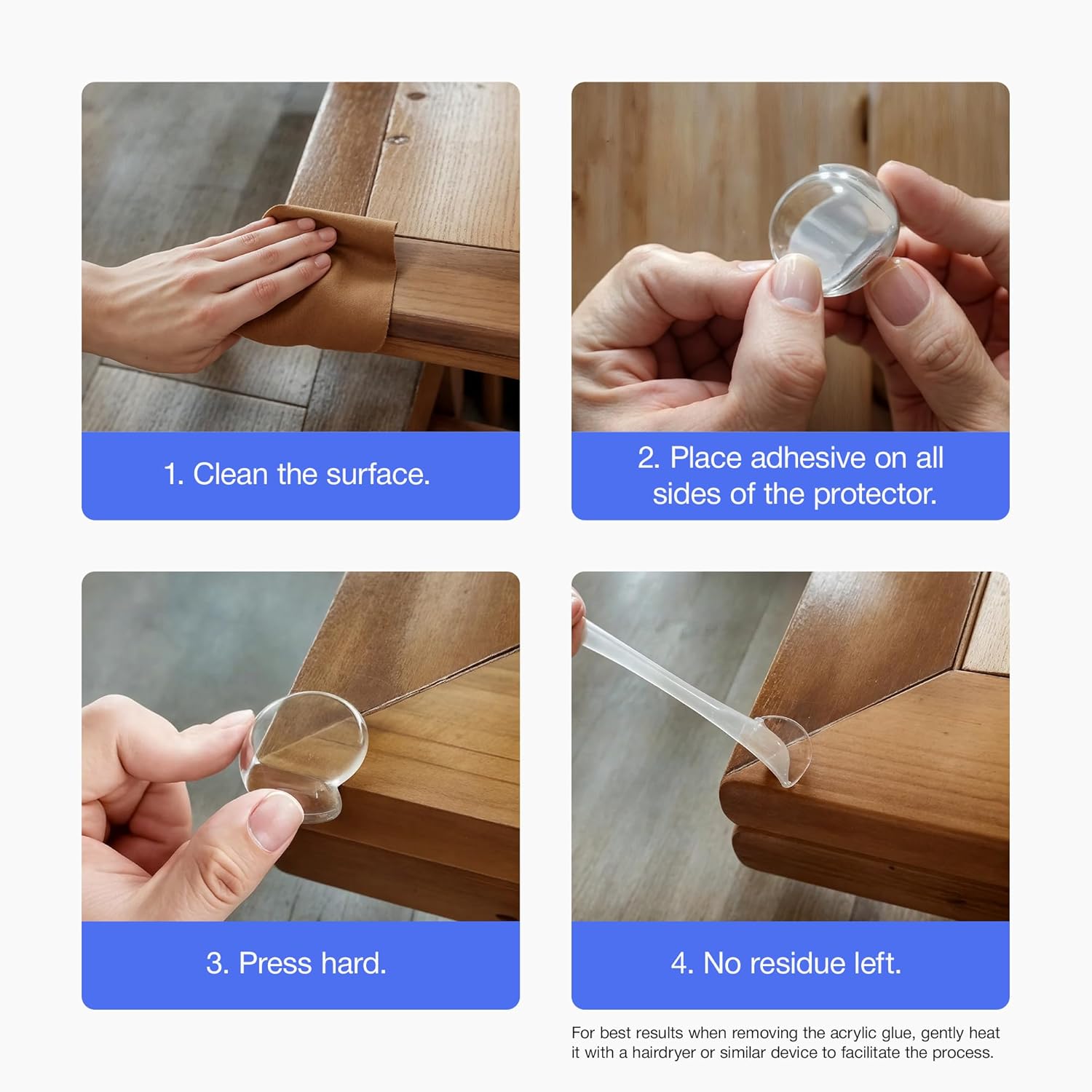 1. Clean the surface.

2. Place adhesive on all sides of the protector.

3. Press hard.

4. No residue left.

For best results when removing the acrylic glue, gently heat it with a hairdryer or similar device to facilitate the process.